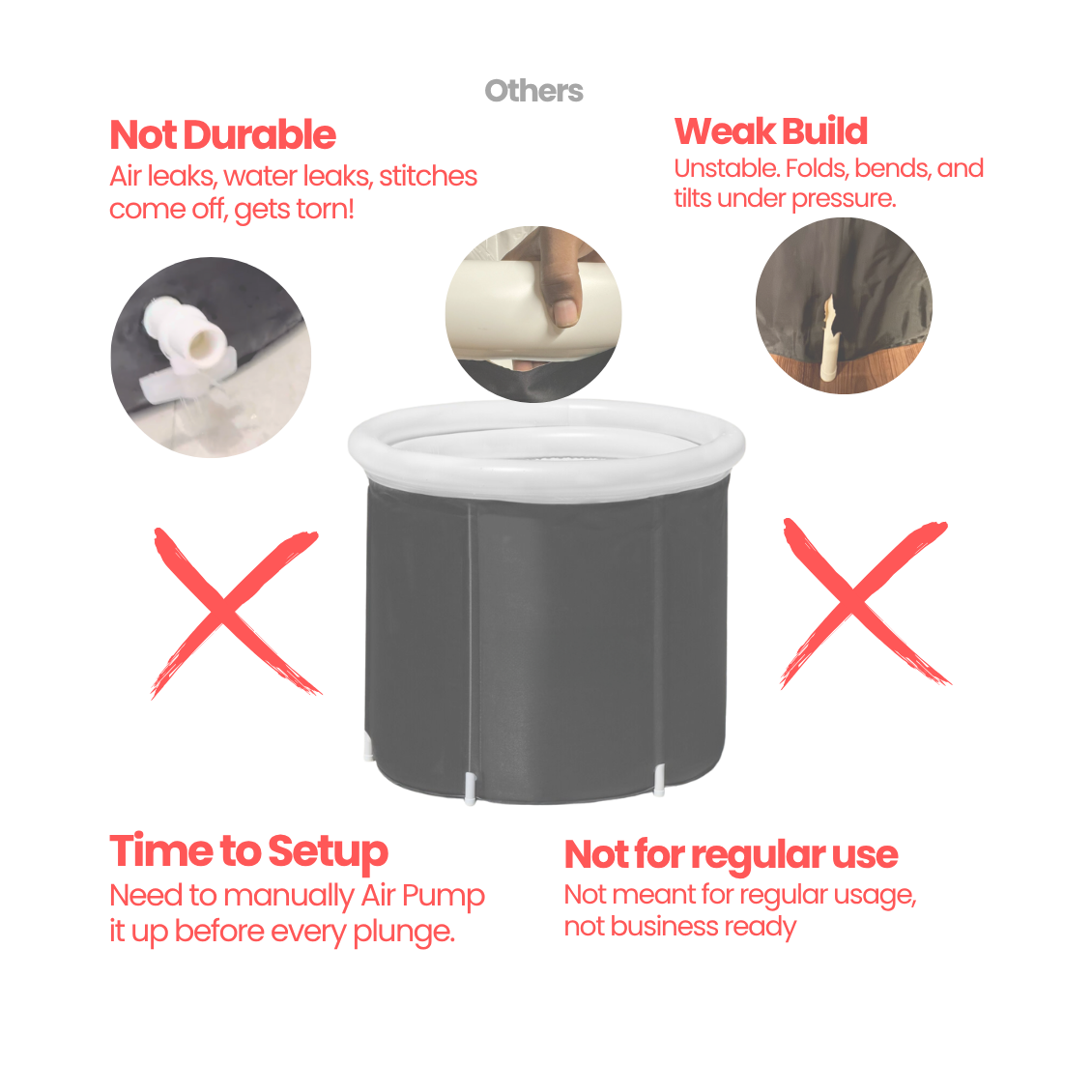 Others

Not Durable
Air leaks, water leaks, stitches come off, gets torn!

Weak Build
Unstable. Folds, bends, and tilts under pressure.

Time to Setup
Need to manually Air Pump it up before every plunge.

Not for regular use
Not meant for regular usage, not business ready